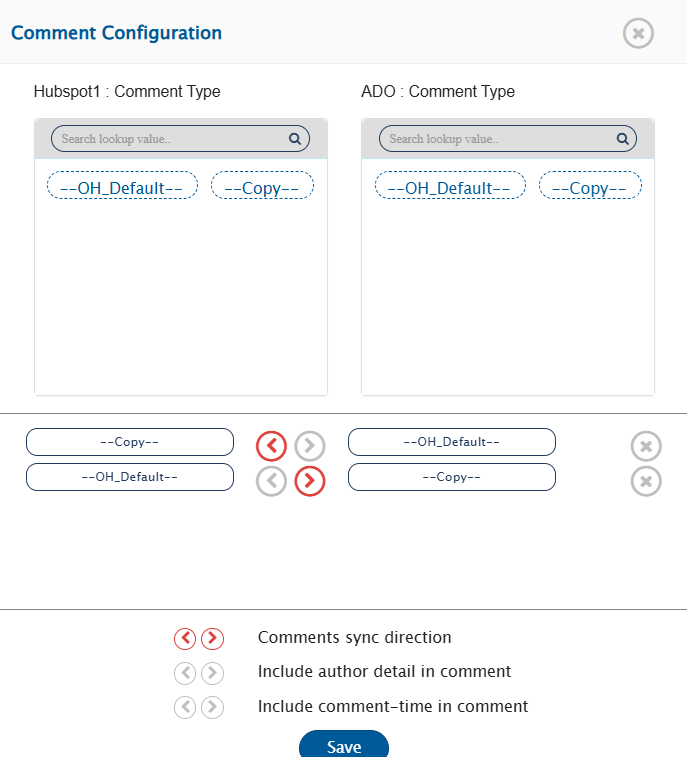 Comment Configuration

Hubspot1 : Comment Type

Search lookup value..

--OH_Default-- --Copy--

ADO : Comment Type

Search lookup value..

--OH_Default-- --Copy--

--Copy-- --OH_Default--

--OH_Default-- --Copy--

Comments sync direction

Include author detail in comment

Include comment-time in comment

Save